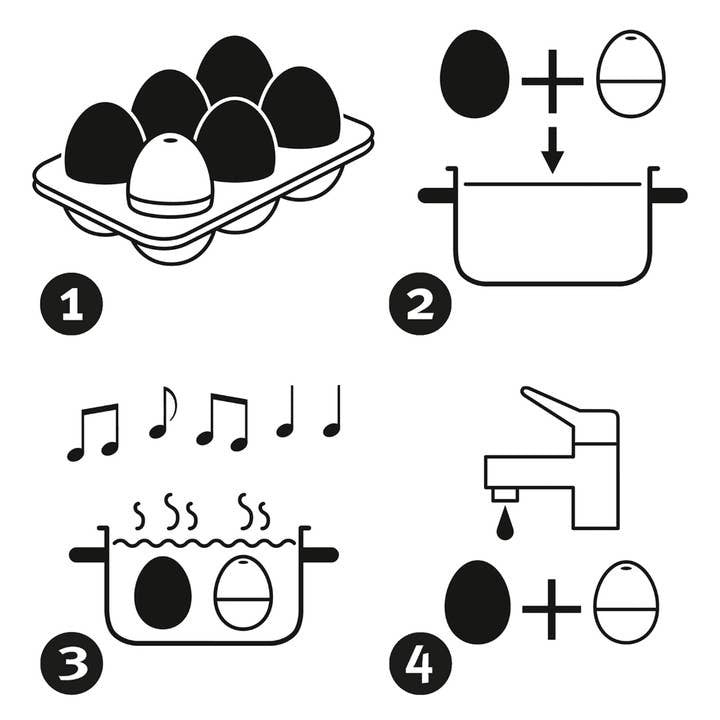 1

2

3

4